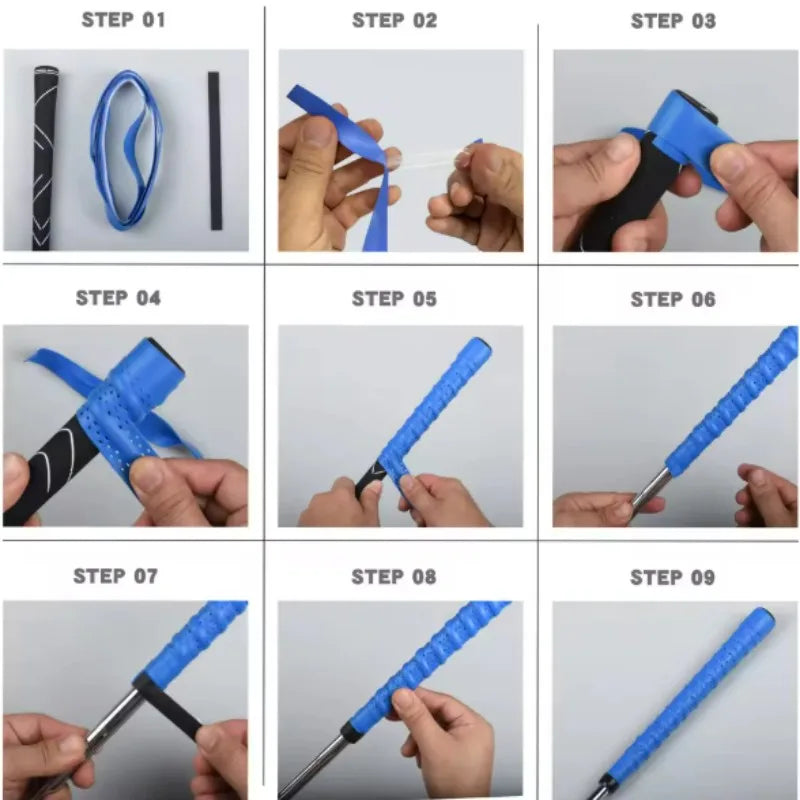 STEP 01

STEP 02

STEP 03

STEP 04

STEP 05

STEP 06

STEP 07

STEP 08

STEP 09